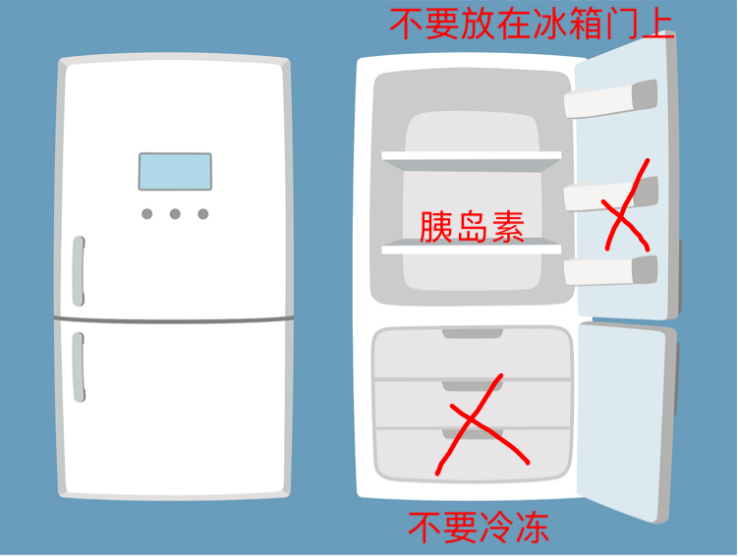 不要放在冰箱门上

胰岛素

不要冷冻